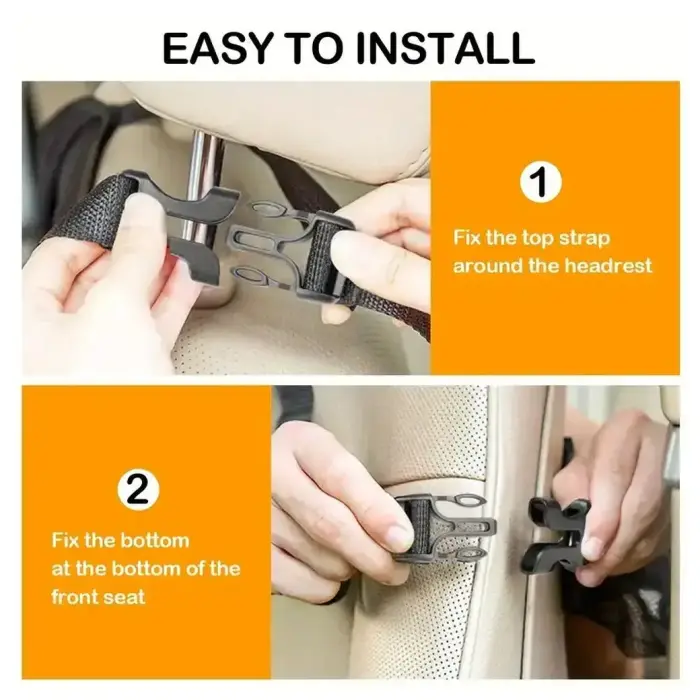 EASY TO INSTALL

1

Fix the top strap around the headrest

2

Fix the bottom at the bottom of the front seat