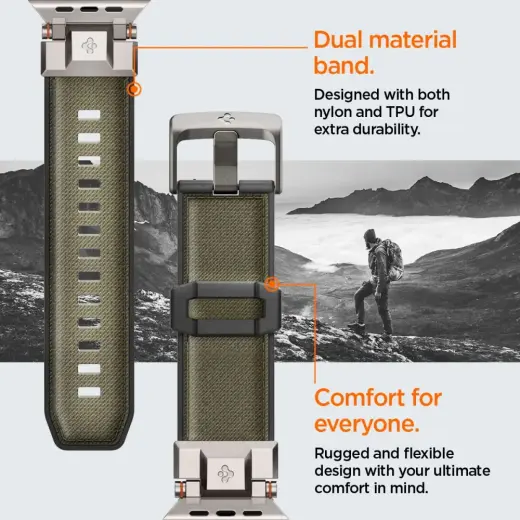 Dual material band.

Designed with both nylon and TPU for extra durability.

Comfort for everyone.

Rugged and flexible design with your ultimate comfort in mind.