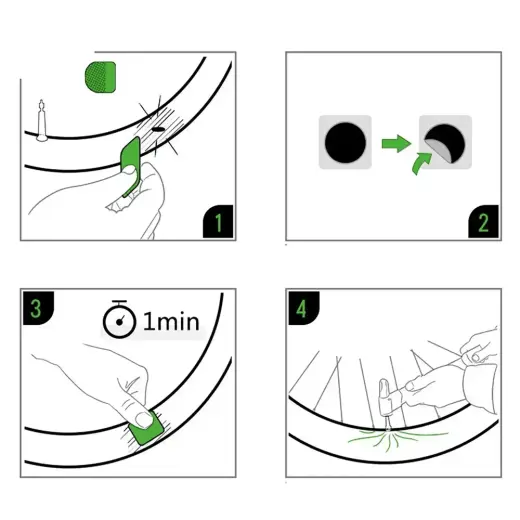 1

2

3

1min

4