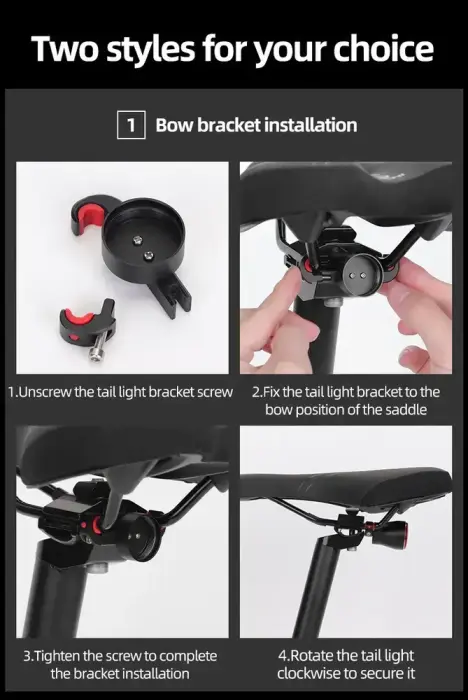 Two styles for your choice

1 Bow bracket installation

1.Unscrew the tail light bracket screw

2.Fix the tail light bracket to the bow position of the saddle

3.Tighten the screw to complete the bracket installation

4.Rotate the tail light clockwise to secure it