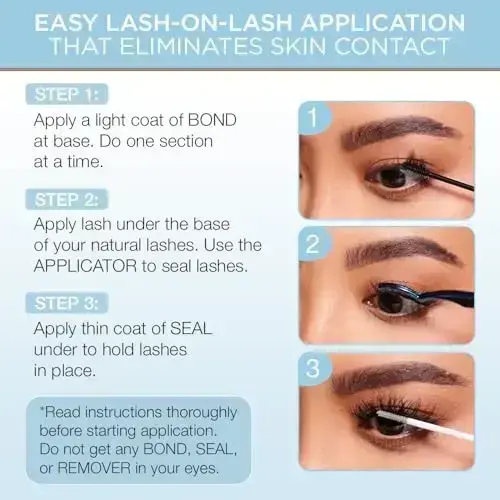 EASY LASH-ON-LASH APPLICATION THAT ELIMINATES SKIN CONTACT

STEP 1:
Apply a light coat of BOND at base. Do one section at a time.

STEP 2:
Apply lash under the base of your natural lashes. Use the APPLICATOR to seal lashes.

STEP 3:
Apply thin coat of SEAL under to hold lashes in place.

*Read instructions thoroughly before starting application. Do not get any BOND, SEAL, or REMOVER in your eyes.

1

2

3