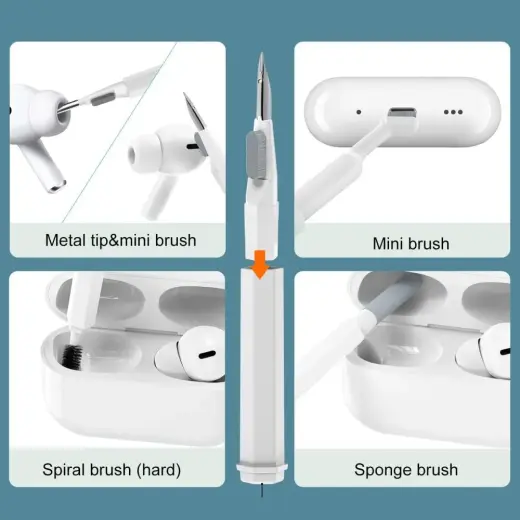 Metal tip&mini brush

Mini brush

Spiral brush (hard)

Sponge brush