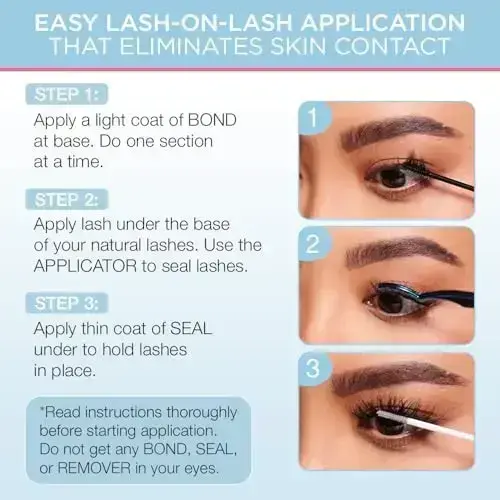 EASY LASH-ON-LASH APPLICATION
THAT ELIMINATES SKIN CONTACT

STEP 1:
Apply a light coat of BOND at base. Do one section at a time.

STEP 2:
Apply lash under the base of your natural lashes. Use the APPLICATOR to seal lashes.

STEP 3:
Apply thin coat of SEAL under to hold lashes in place.

*Read instructions thoroughly before starting application. Do not get any BOND, SEAL, or REMOVER in your eyes.

1

2

3