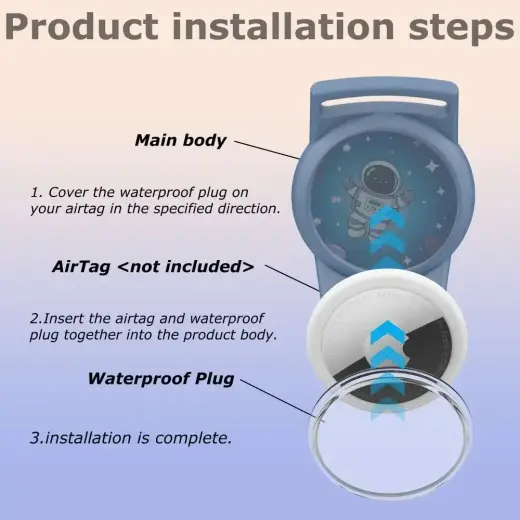 Product installation steps

Main body

1. Cover the waterproof plug on your airtag in the specified direction.

AirTag <not included>

2.Insert the airtag and waterproof plug together into the product body.

Waterproof Plug

3.installation is complete.