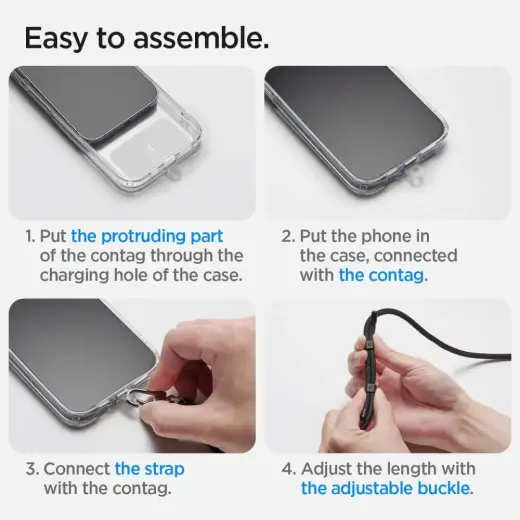 Easy to assemble.

1. Put the protruding part of the contag through the charging hole of the case.

2. Put the phone in the case, connected with the contag.

3. Connect the strap with the contag.

4. Adjust the length with the adjustable buckle.