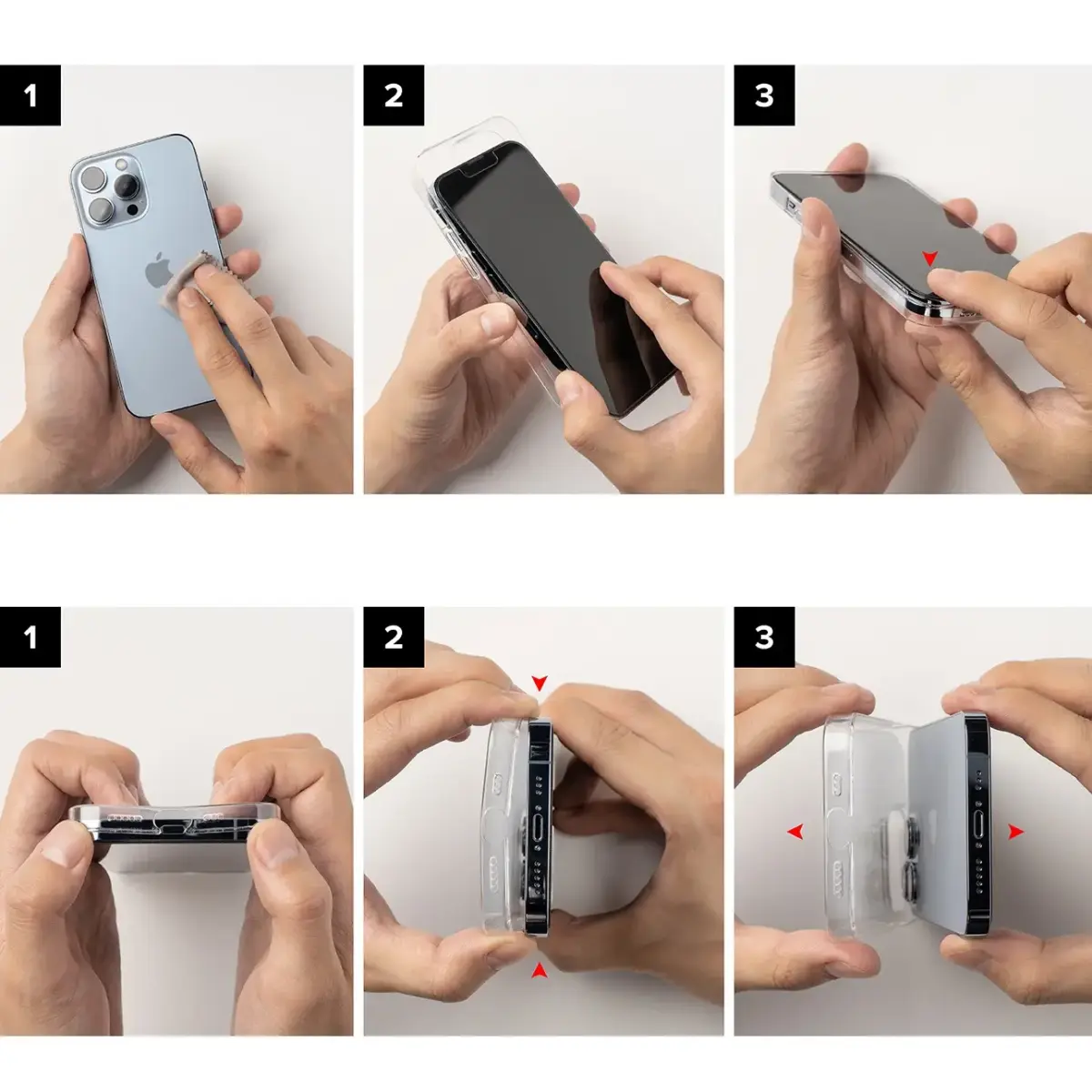 1

2

3

1

2

3