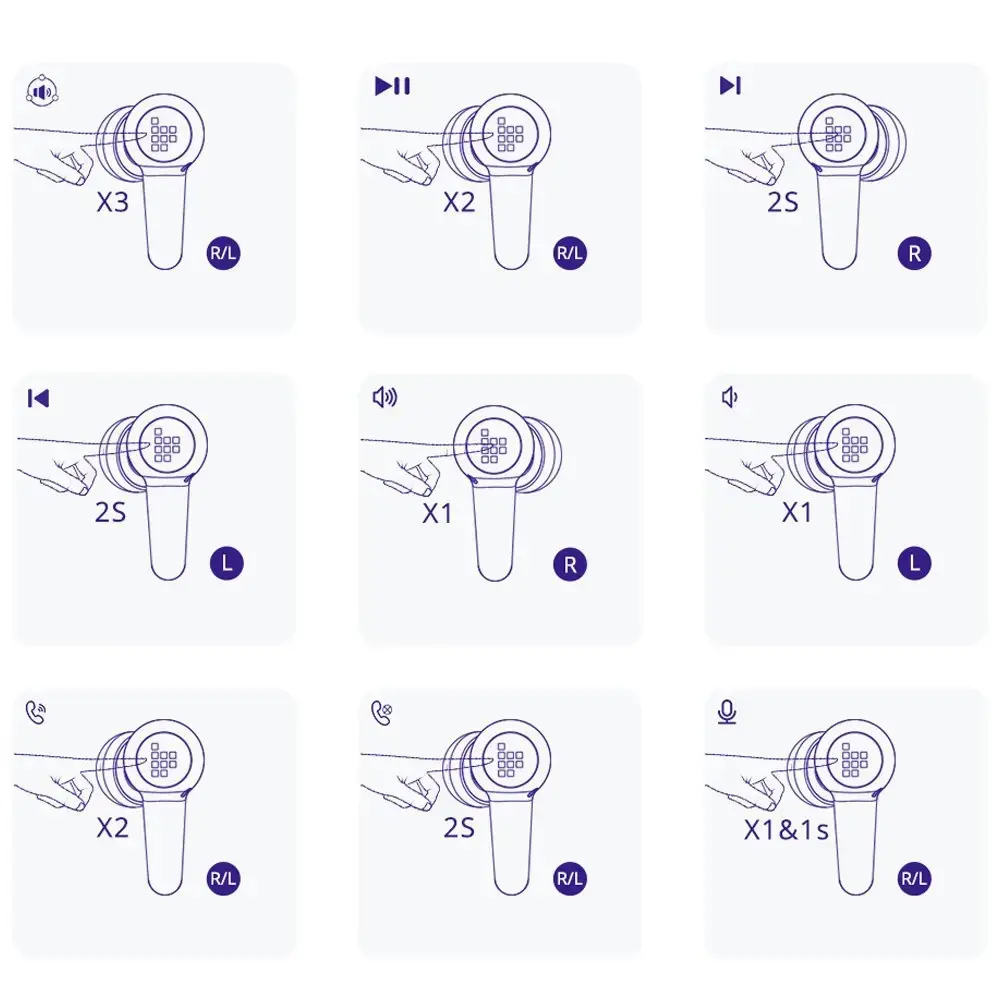 X3
R/L

X2
R/L

2S
R

2S
L

X1
R

X1
L

X2
R/L

2S
R/L

X1&1s
R/L