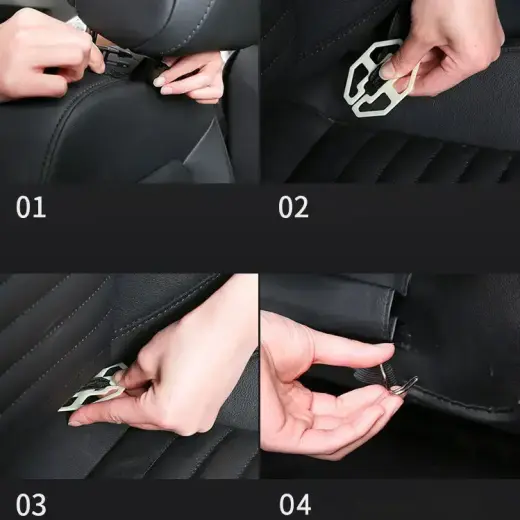 01

02

03

04