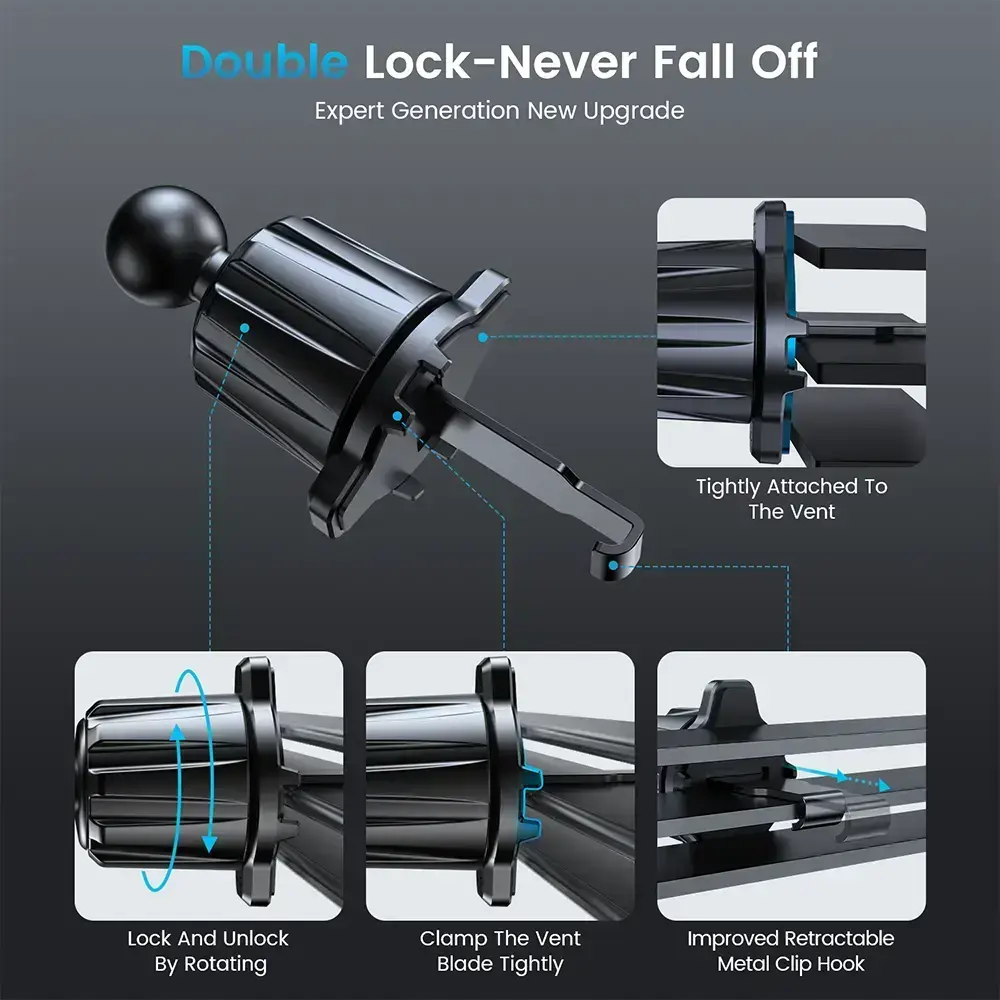 Double Lock-Never Fall Off

Expert Generation New Upgrade

Tightly Attached To The Vent

Lock And Unlock By Rotating

Clamp The Vent Blade Tightly

Improved Retractable Metal Clip Hook