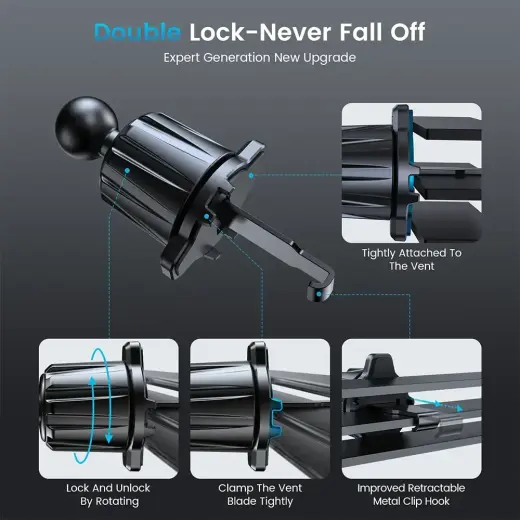 Double Lock-Never Fall Off
Expert Generation New Upgrade

Tightly Attached To The Vent

Lock And Unlock By Rotating

Clamp The Vent Blade Tightly

Improved Retractable Metal Clip Hook