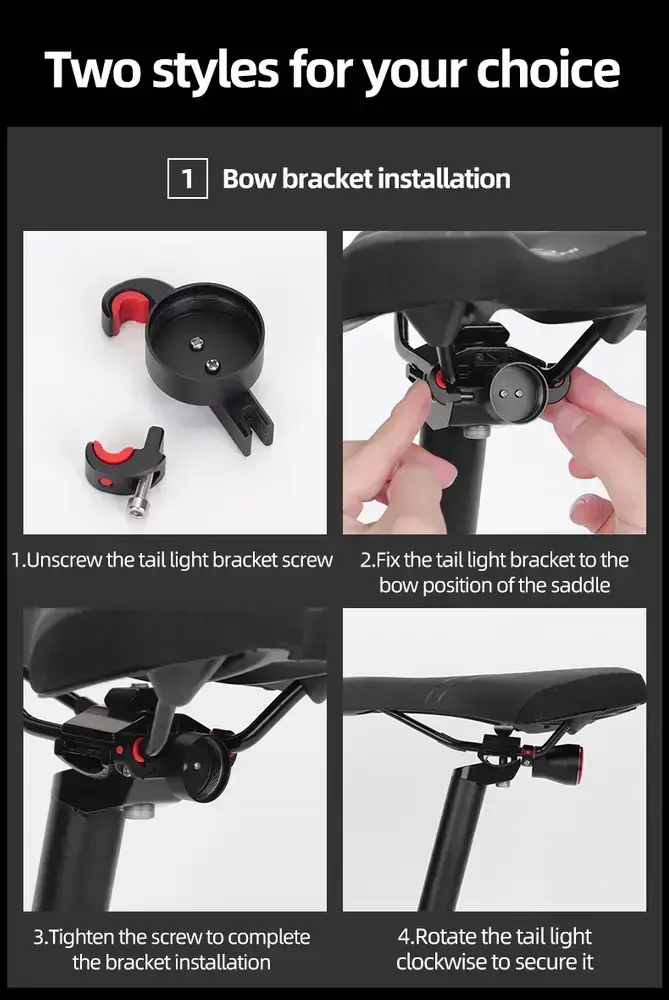 Two styles for your choice

1 Bow bracket installation

1.Unscrew the tail light bracket screw

2.Fix the tail light bracket to the bow position of the saddle

3.Tighten the screw to complete the bracket installation

4.Rotate the tail light clockwise to secure it