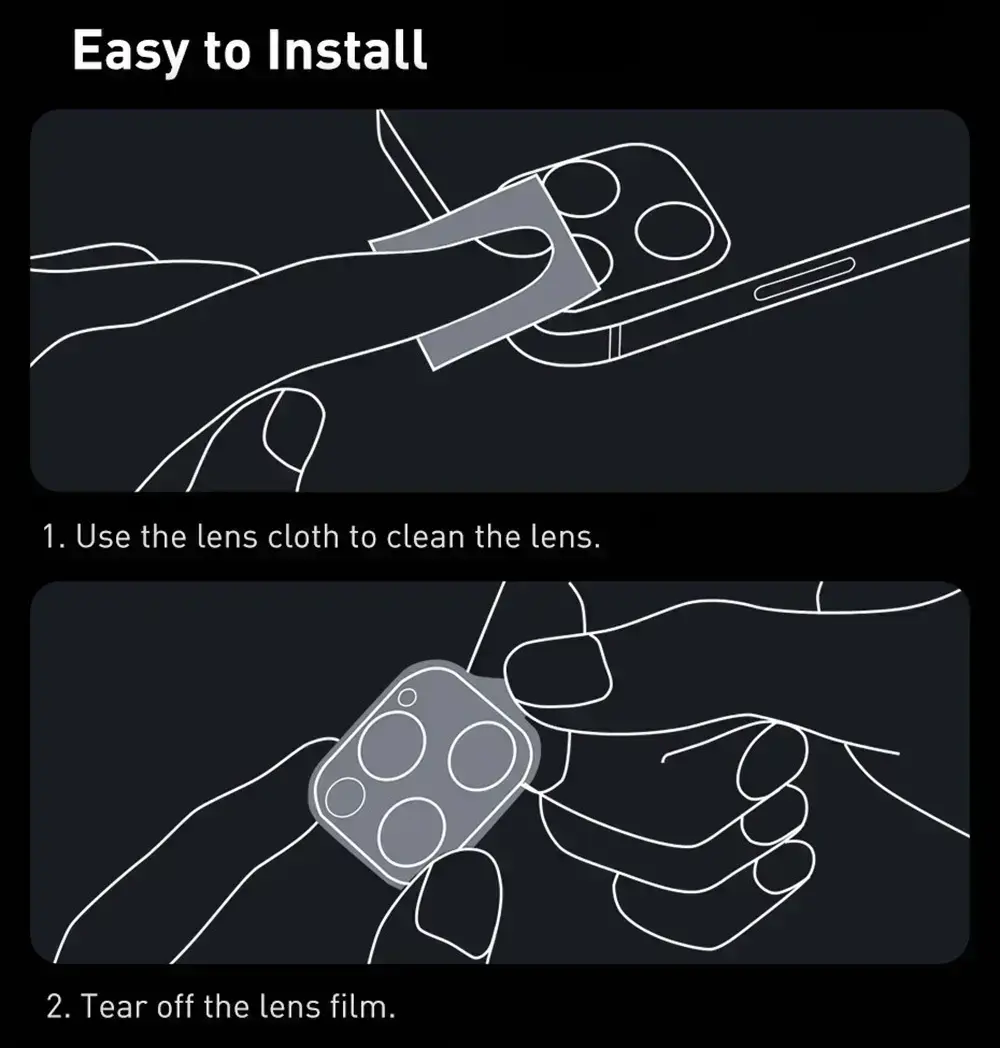 Easy to Install

1. Use the lens cloth to clean the lens.

2. Tear off the lens film.