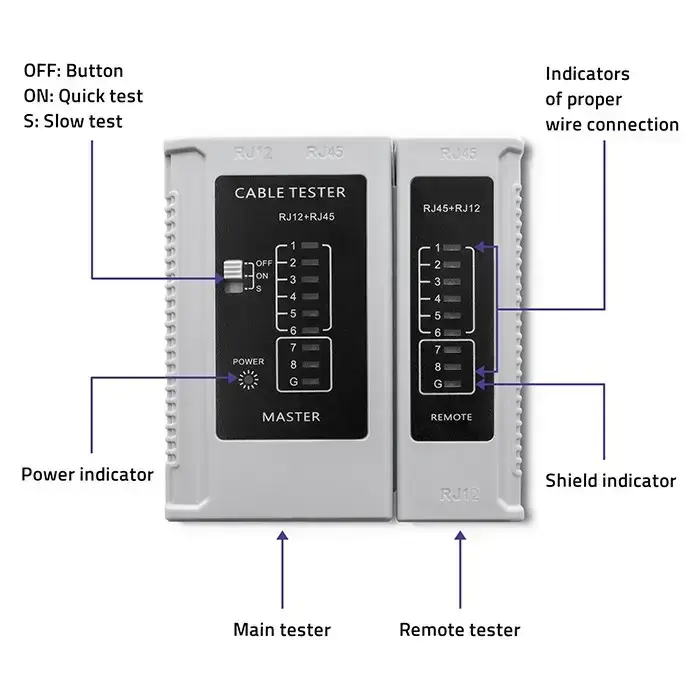 OFF: Button
ON: Quick test
S: Slow test

Indicators of proper wire connection

RJ12 RJ45

CABLE TESTER
RJ12+RJ45

OFF
ON
S

1
2
3
4
5
6
7
8
G

POWER

MASTER

RJ45

RJ45+RJ12

1
2
3
4
5
6
7
8
G

REMOTE

RJ12

Power indicator

Shield indicator

Main tester

Remote tester