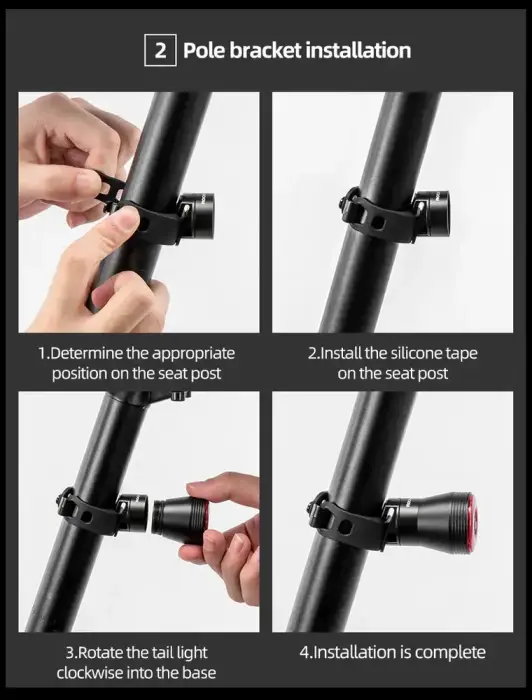 2 Pole bracket installation

1.Determine the appropriate position on the seat post

2.Install the silicone tape on the seat post

3.Rotate the tail light clockwise into the base

4.Installation is complete