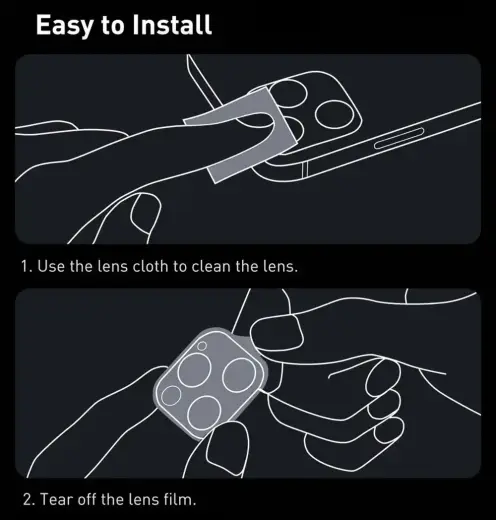 Easy to Install

1. Use the lens cloth to clean the lens.

2. Tear off the lens film.