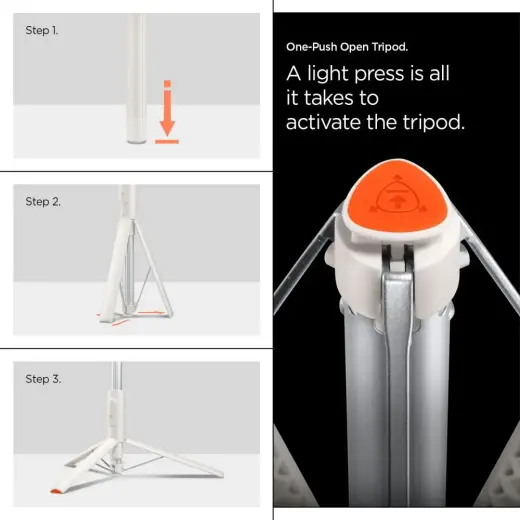 Step 1.

Step 2.

Step 3.

One-Push Open Tripod.

A light press is all it takes to activate the tripod.