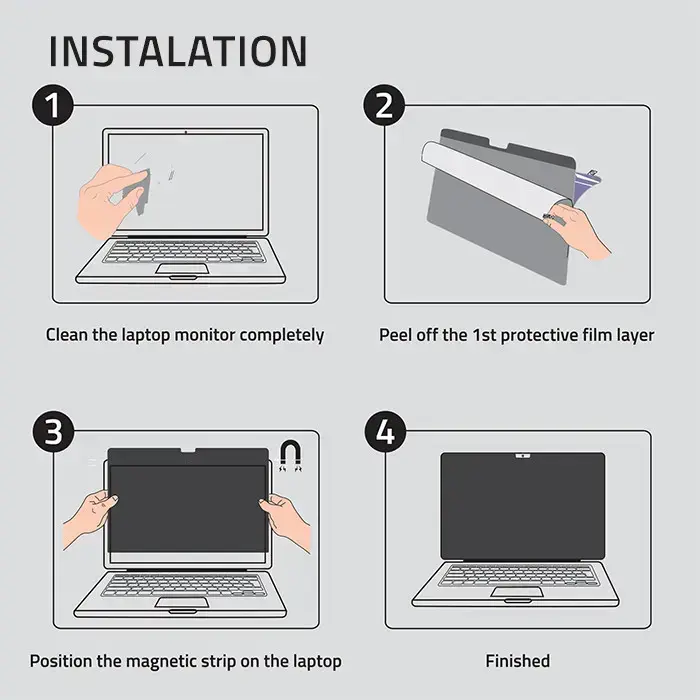 INSTALATION

1

Clean the laptop monitor completely

2

Peel off the 1st protective film layer

3

Position the magnetic strip on the laptop

4

Finished