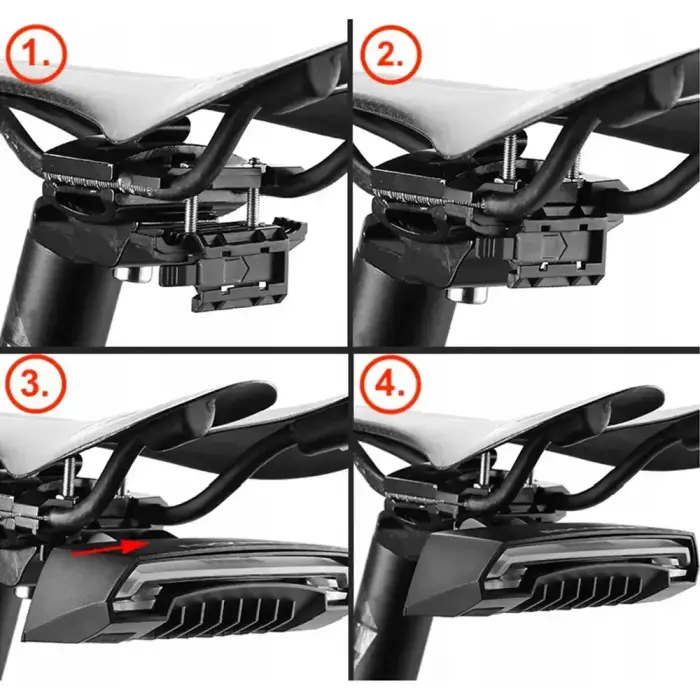 1.

2.

3.

4.