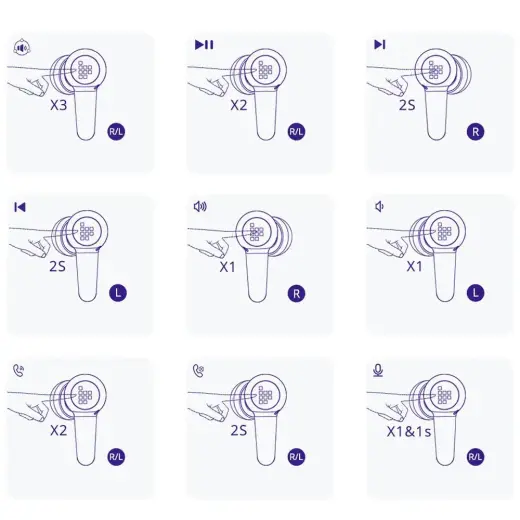 X3
R/L

X2
R/L

2S
R

2S
L

X1
R

X1
L

X2
R/L

2S
R/L

X1&1s
R/L